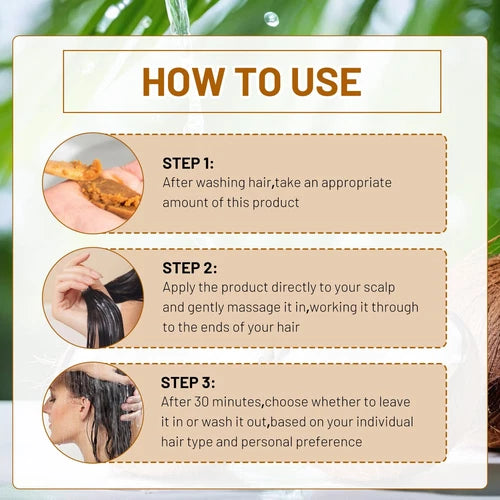 HOW TO USE

STEP 1:
After washing hair,take an appropriate amount of this product

STEP 2:
Apply the product directly to your scalp and gently massage it in,working it through to the ends of your hair

STEP 3:
After 30 minutes,choose whether to leave it in or wash it out,based on your individual hair type and personal preference